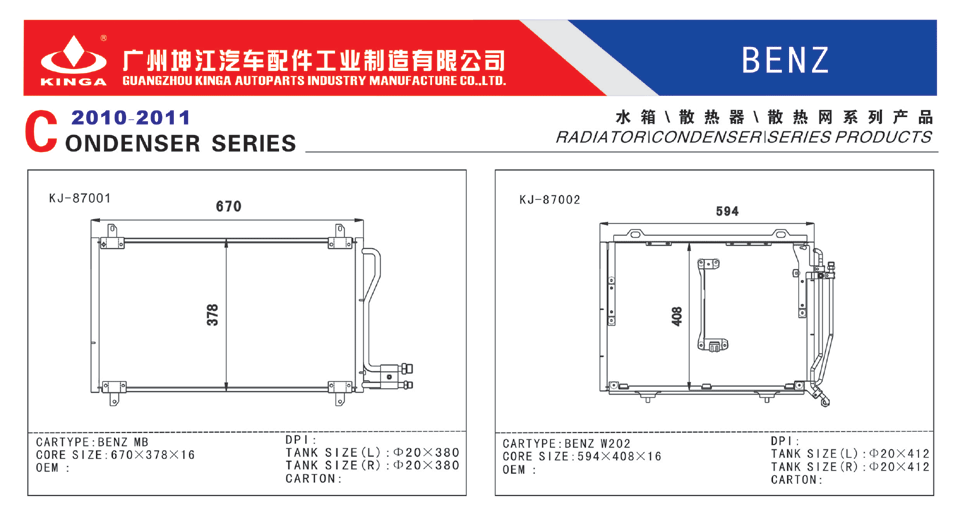 KINGA 广州坤江汽车配件工业制造有限公司
GUANGZHOU KINGA AUTOPARTS INDUSTRY MANUFACTURE CO.,LTD.

BENZ

2010-2011
CONDENSER SERIES

水箱\散热器\散热网系列产品
RADIATOR\CONDENSER\SERIES PRODUCTS

KJ-87001

670

378

CARTYPE:BENZ MB
CORE SIZE:670×378×16
OEM :

DPI:
TANK SIZE(L):Φ20×380
TANK SIZE(R):Φ20×380
CARTON:

KJ-87002

594

408

CARTYPE:BENZ W202
CORE SIZE:594×408×16
OEM :

DPI:
TANK SIZE(L):Φ20×412
TANK SIZE(R):Φ20×412
CARTON: