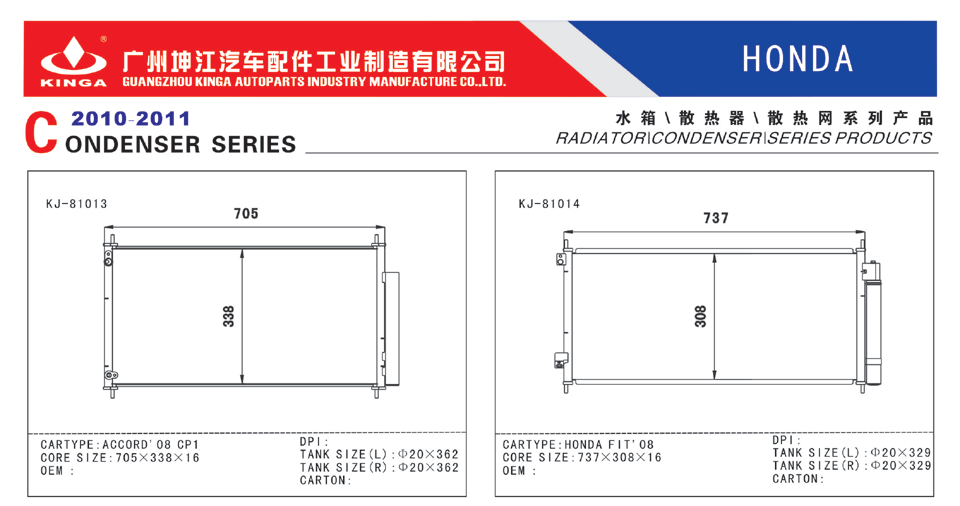 KINGA ®

广州坤江汽车配件工业制造有限公司
GUANGZHOU KINGA AUTOPARTS INDUSTRY MANUFACTURE CO.,LTD.

HONDA

2010-2011
CONDENSER SERIES

水箱\散热器\散热网系列产品
RADIATOR\CONDENSER\SERIES PRODUCTS

KJ-81013

705

338

CARTYPE:ACCORD'08 CP1
CORE SIZE:705×338×16
OEM :

DPI:
TANK SIZE(L):Φ20×362
TANK SIZE(R):Φ20×362
CARTON:

KJ-81014

737

308

CARTYPE:HONDA FIT'08
CORE SIZE:737×308×16
OEM :

DPI:
TANK SIZE(L):Φ20×329
TANK SIZE(R):Φ20×329
CARTON: