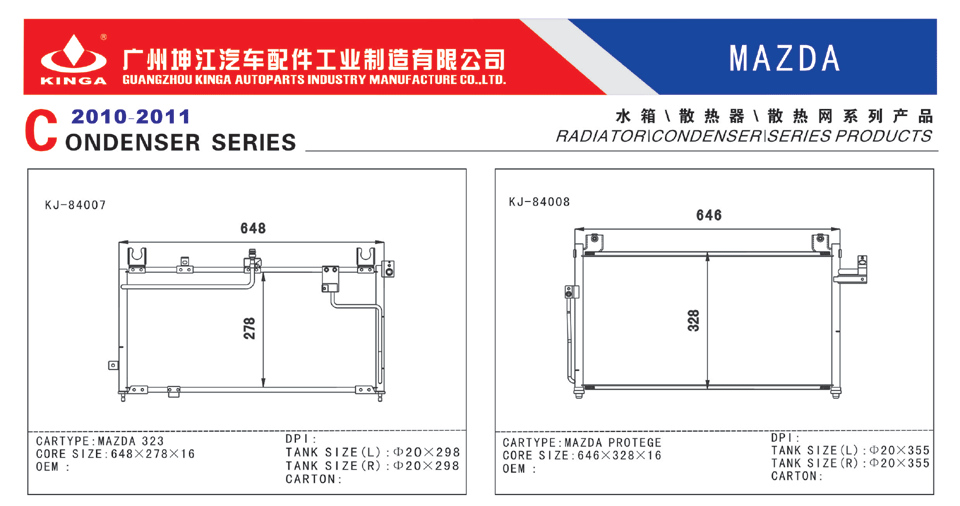 KINGA 广州坤江汽车配件工业制造有限公司
GUANGZHOU KINGA AUTOPARTS INDUSTRY MANUFACTURE CO.,LTD.

MAZDA

2010-2011
CONDENSER SERIES

水箱\散热器\散热网系列产品
RADIATOR\CONDENSER\SERIES PRODUCTS

KJ-84007

648

278

CARTYPE:MAZDA 323
CORE SIZE:648×278×16
OEM:

DPI:
TANK SIZE(L):Φ20×298
TANK SIZE(R):Φ20×298
CARTON:

KJ-84008

646

328

CARTYPE:MAZDA PROTEGE
CORE SIZE:646×328×16
OEM:

DPI:
TANK SIZE(L):Φ20×355
TANK SIZE(R):Φ20×355
CARTON: