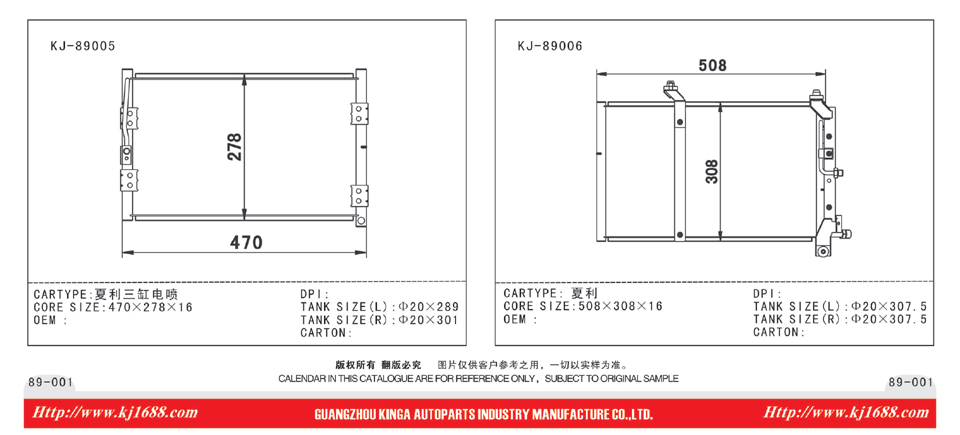 KJ-89005

278

470

CARTYPE:夏利三缸电喷
CORE SIZE:470×278×16
OEM :

DPI:
TANK SIZE(L):Φ20×289
TANK SIZE(R):Φ20×301
CARTON:

KJ-89006

508

308

CARTYPE: 夏利
CORE SIZE:508×308×16
OEM :

DPI:
TANK SIZE(L):Φ20×307.5
TANK SIZE(R):Φ20×307.5
CARTON:

版权所有 翻版必究 图片仅供客户参考之用，一切以实样为准。
CALENDAR IN THIS CATALOGUE ARE FOR REFERENCE ONLY, SUBJECT TO ORIGINAL SAMPLE

89-001

89-001

Http://www.kj1688.com

GUANGZHOU KINGA AUTOPARTS INDUSTRY MANUFACTURE CO.,LTD.

Http://www.kj1688.com